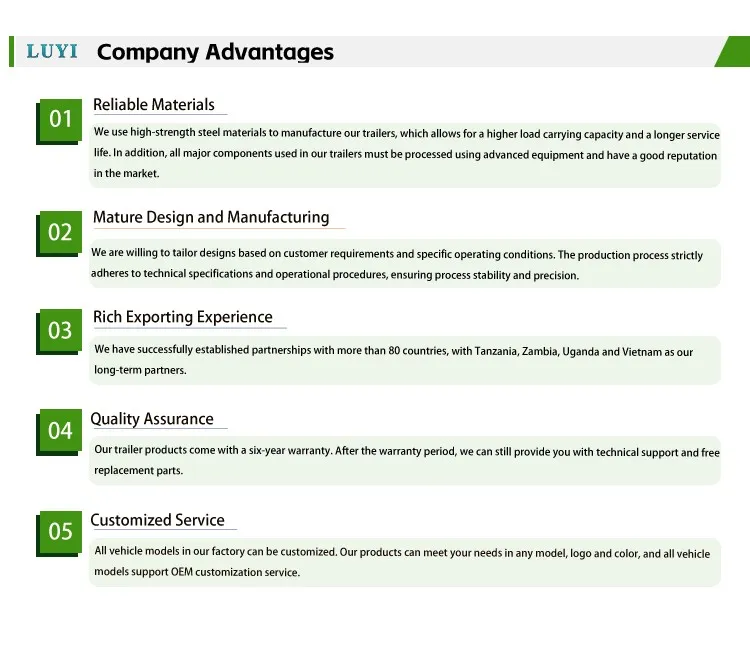 LUYI Company Advantages

01

Reliable Materials

We use high-strength steel materials to manufacture our trailers, which allows for a higher load carrying capacity and a longer service life. In addition, all major components used in our trailers must be processed using advanced equipment and have a good reputation in the market.

02

Mature Design and Manufacturing

We are willing to tailor designs based on customer requirements and specific operating conditions. The production process strictly adheres to technical specifications and operational procedures, ensuring process stability and precision.

03

Rich Exporting Experience

We have successfully established partnerships with more than 80 countries, with Tanzania, Zambia, Uganda and Vietnam as our long-term partners.

04

Quality Assurance

Our trailer products come with a six-year warranty. After the warranty period, we can still provide you with technical support and free replacement parts.

05

Customized Service

All vehicle models in our factory can be customized. Our products can meet your needs in any model, logo and color, and all vehicle models support OEM customization service.